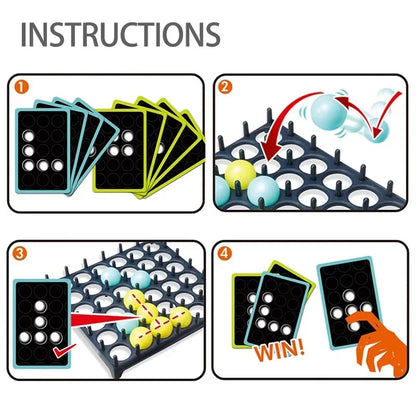 INSTRUCTIONS

1

2

3

4

WIN!